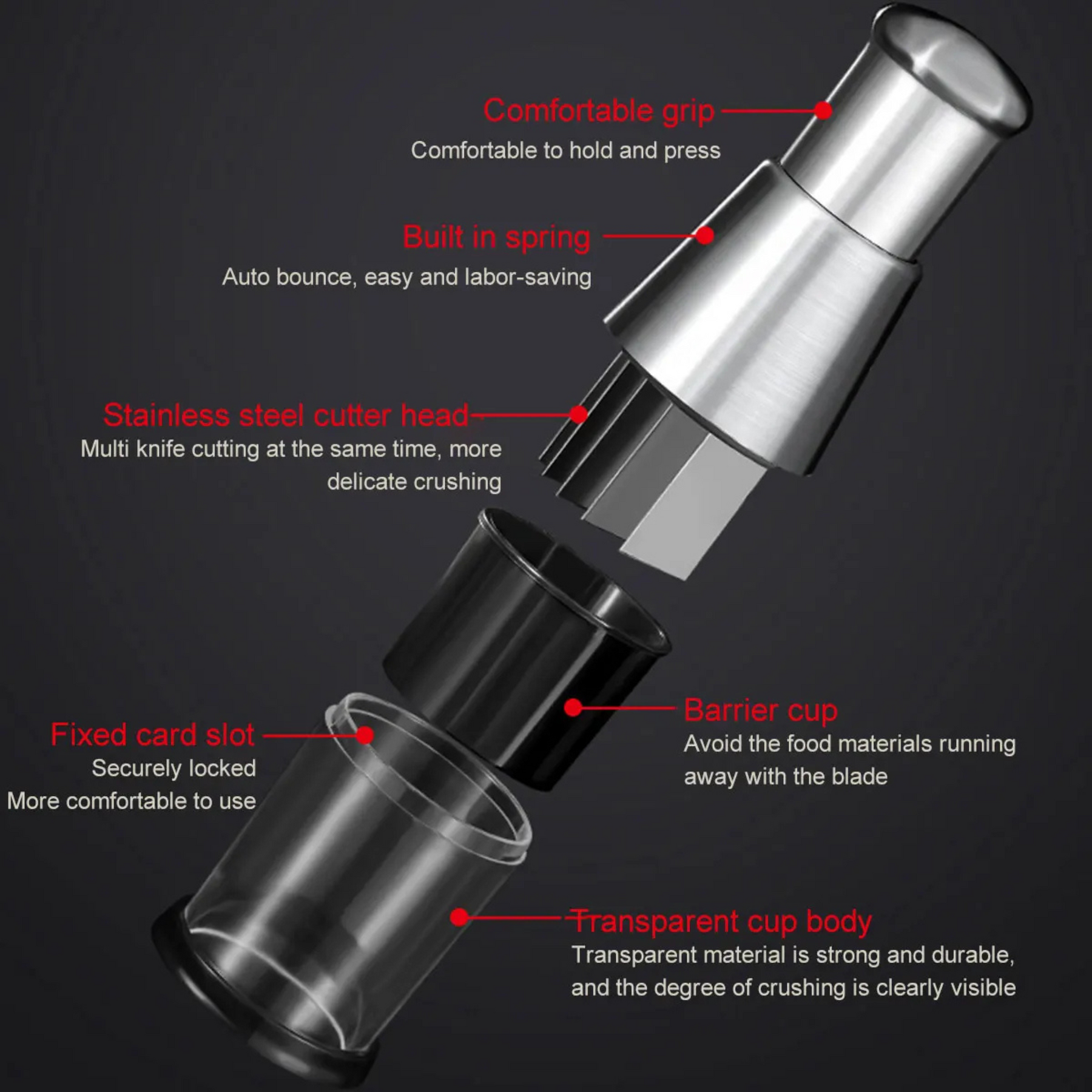 Comfortable grip
Comfortable to hold and press

Built in spring
Auto bounce, easy and labor-saving

Stainless steel cutter head
Multi knife cutting at the same time, more delicate crushing

Barrier cup
Avoid the food materials running away with the blade

Fixed card slot
Securely locked
More comfortable to use

Transparent cup body
Transparent material is strong and durable, and the degree of crushing is clearly visible